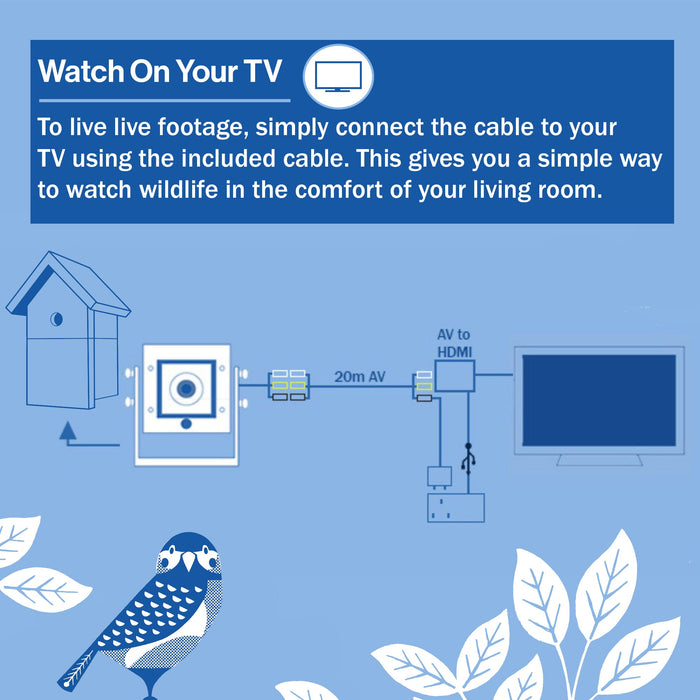 Watch On Your TV

To live live footage, simply connect the cable to your TV using the included cable. This gives you a simple way to watch wildlife in the comfort of your living room.

20m AV

AV to HDMI