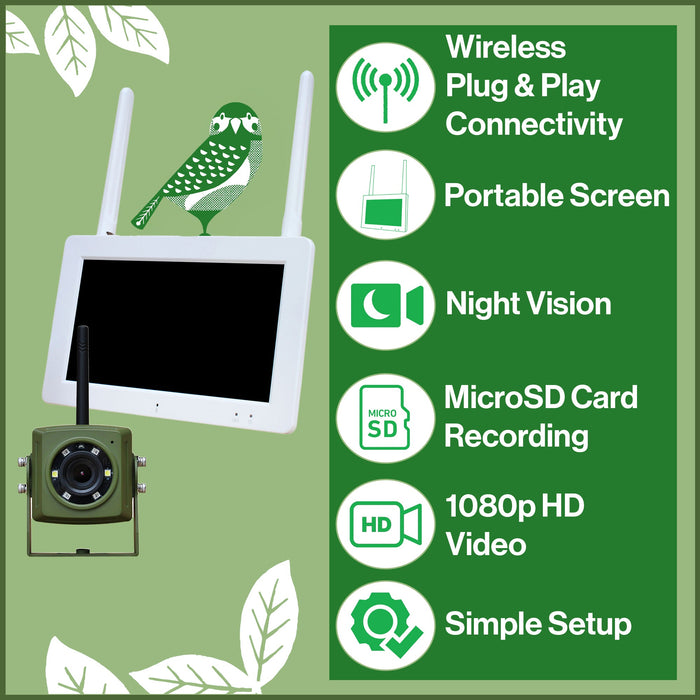 Wireless Plug & Play Connectivity

Portable Screen

Night Vision

MICRO SD

MicroSD Card Recording

HD

1080p HD Video

Simple Setup