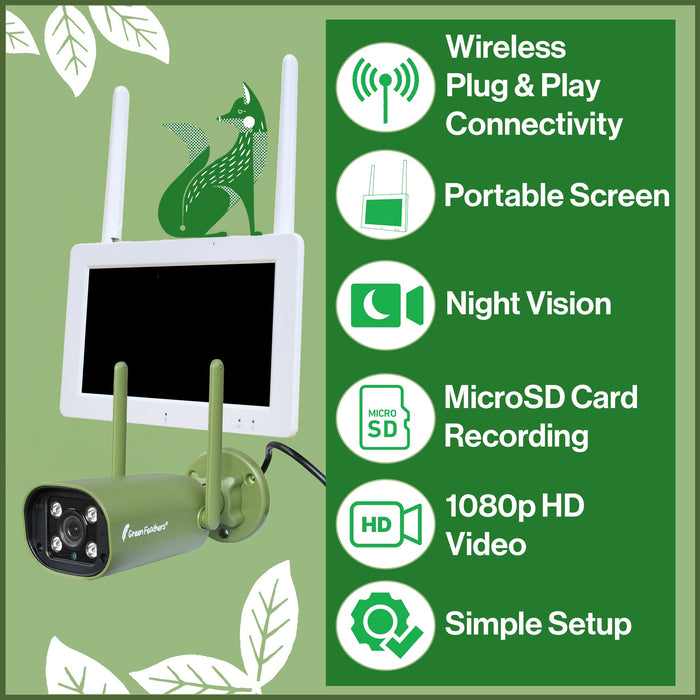 Green Feathers®

Wireless Plug & Play Connectivity

Portable Screen

Night Vision

MICRO SD

MicroSD Card Recording

HD

1080p HD Video

Simple Setup