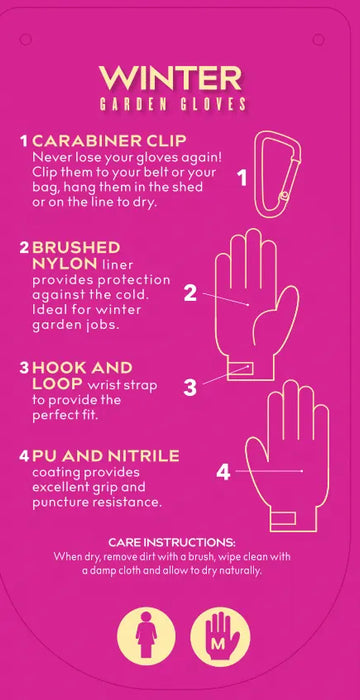 WINTER
GARDEN GLOVES

1 CARABINER CLIP
Never lose your gloves again! Clip them to your belt or your bag, hang them in the shed or on the line to dry.

1

2 BRUSHED NYLON liner provides protection against the cold. Ideal for winter garden jobs.

2

3 HOOK AND LOOP wrist strap to provide the perfect fit.

3

4 PU AND NITRILE coating provides excellent grip and puncture resistance.

4

CARE INSTRUCTIONS:
When dry, remove dirt with a brush, wipe clean with a damp cloth and allow to dry naturally.

M